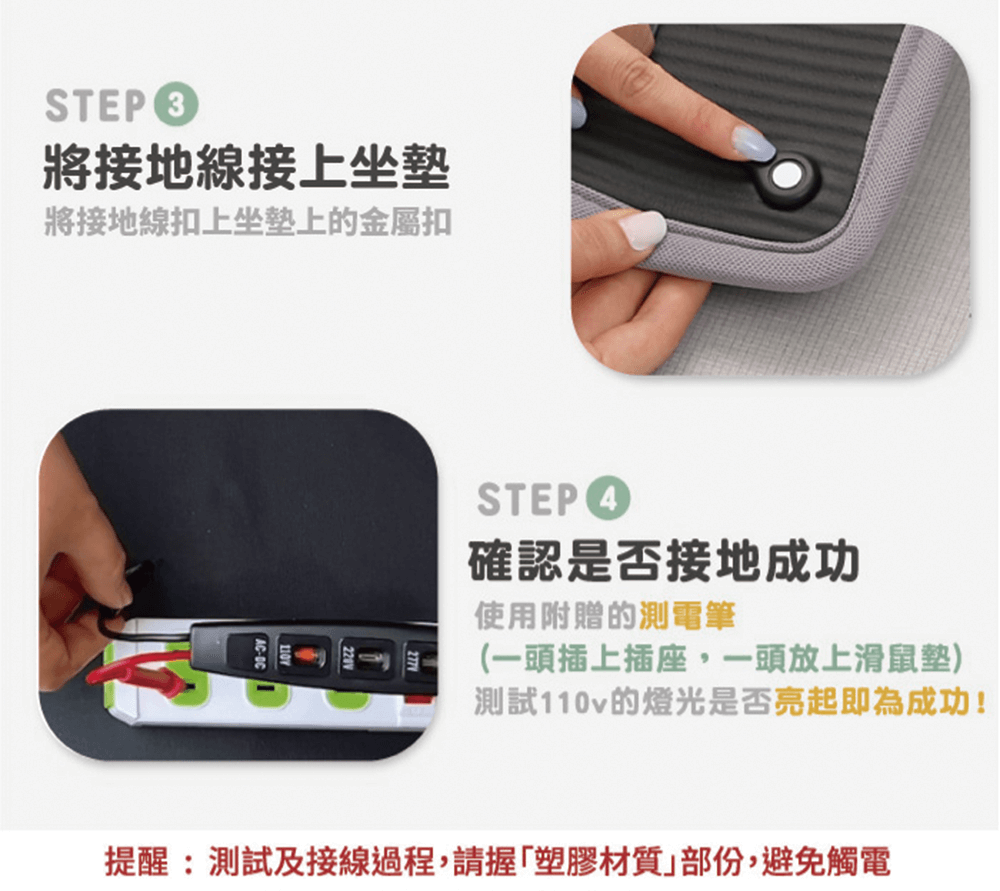 STEP 3
將接地線接上坐墊
將接地線扣上坐墊上的金屬扣

AC-DC 110V 220V 277V

STEP 4
確認是否接地成功
使用附贈的測電筆
(一頭插上插座，一頭放上滑鼠墊)
測試110v的燈光是否亮起即為成功！

提醒 ： 測試及接線過程，請握「塑膠材質」部份，避免觸電