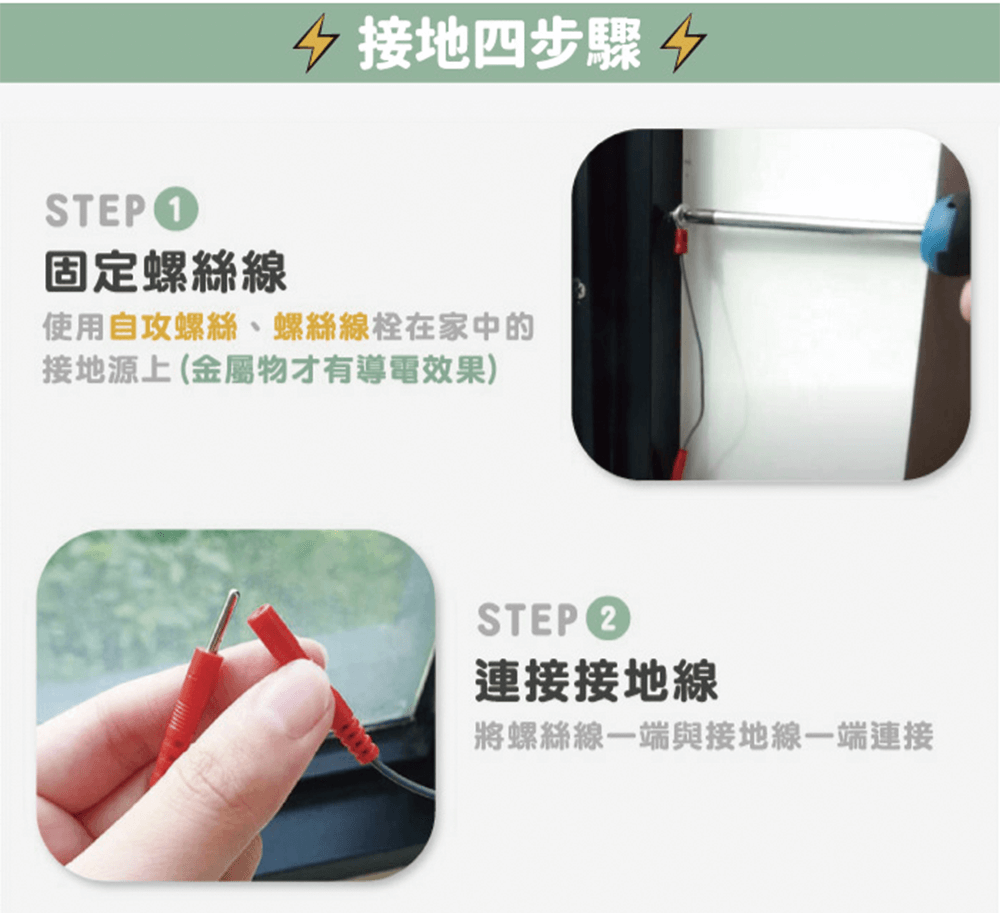 接地四步驟

STEP 1
固定螺絲線
使用自攻螺絲、螺絲線栓在家中的接地源上(金屬物才有導電效果)

STEP 2
連接接地線
將螺絲線一端與接地線一端連接