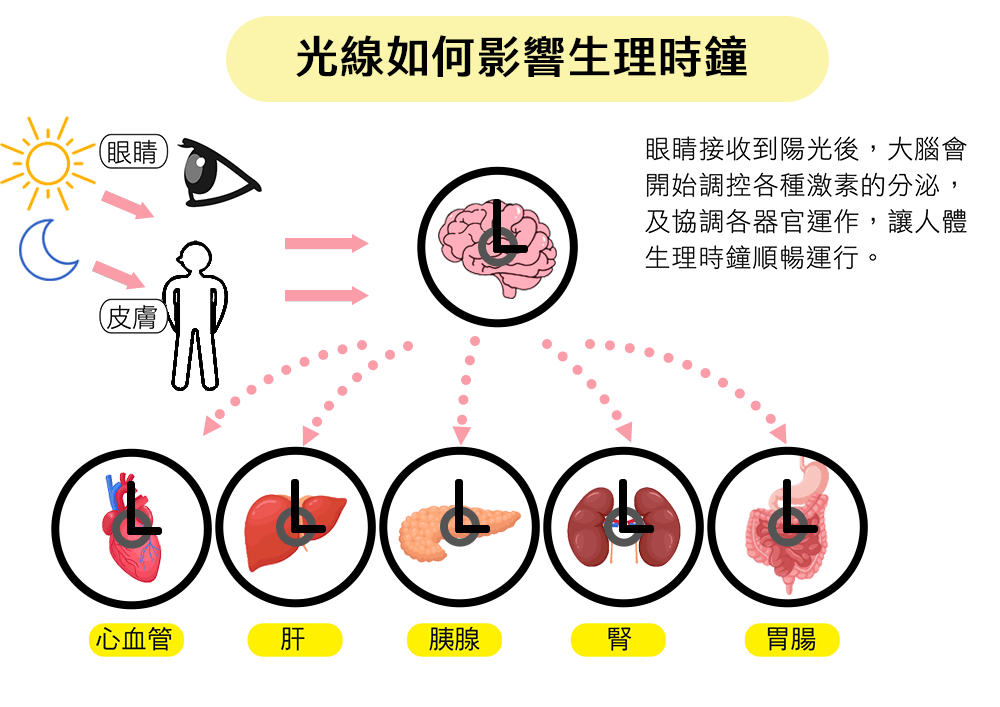 光線如何影響生理時鐘

眼睛

皮膚

眼睛接收到陽光後，大腦會開始調控各種激素的分泌，及協調各器官運作，讓人體生理時鐘順暢運行。

心血管

肝

胰腺

腎

胃腸